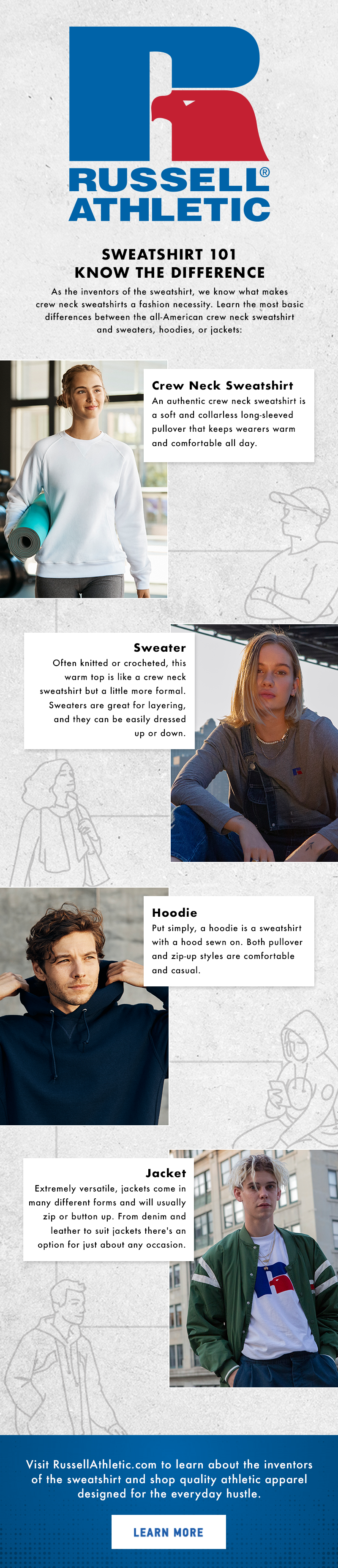 RUSSELL®
ATHLETIC

SWEATSHIRT 101
KNOW THE DIFFERENCE

As the inventors of the sweatshirt, we know what makes crew neck sweatshirts a fashion necessity. Learn the most basic differences between the all-American crew neck sweatshirt and sweaters, hoodies, or jackets:

Crew Neck Sweatshirt
An authentic crew neck sweatshirt is a soft and collarless long-sleeved pullover that keeps wearers warm and comfortable all day.

Sweater
Often knitted or crocheted, this warm top is like a crew neck sweatshirt but a little more formal. Sweaters are great for layering, and they can be easily dressed up or down.

Hoodie
Put simply, a hoodie is a sweatshirt with a hood sewn on. Both pullover and zip-up styles are comfortable and casual.

Jacket
Extremely versatile, jackets come in many different forms and will usually zip or button up. From denim and leather to suit jackets there's an option for just about any occasion.

Visit RussellAthletic.com to learn about the inventors of the sweatshirt and shop quality athletic apparel designed for the everyday hustle.

LEARN MORE